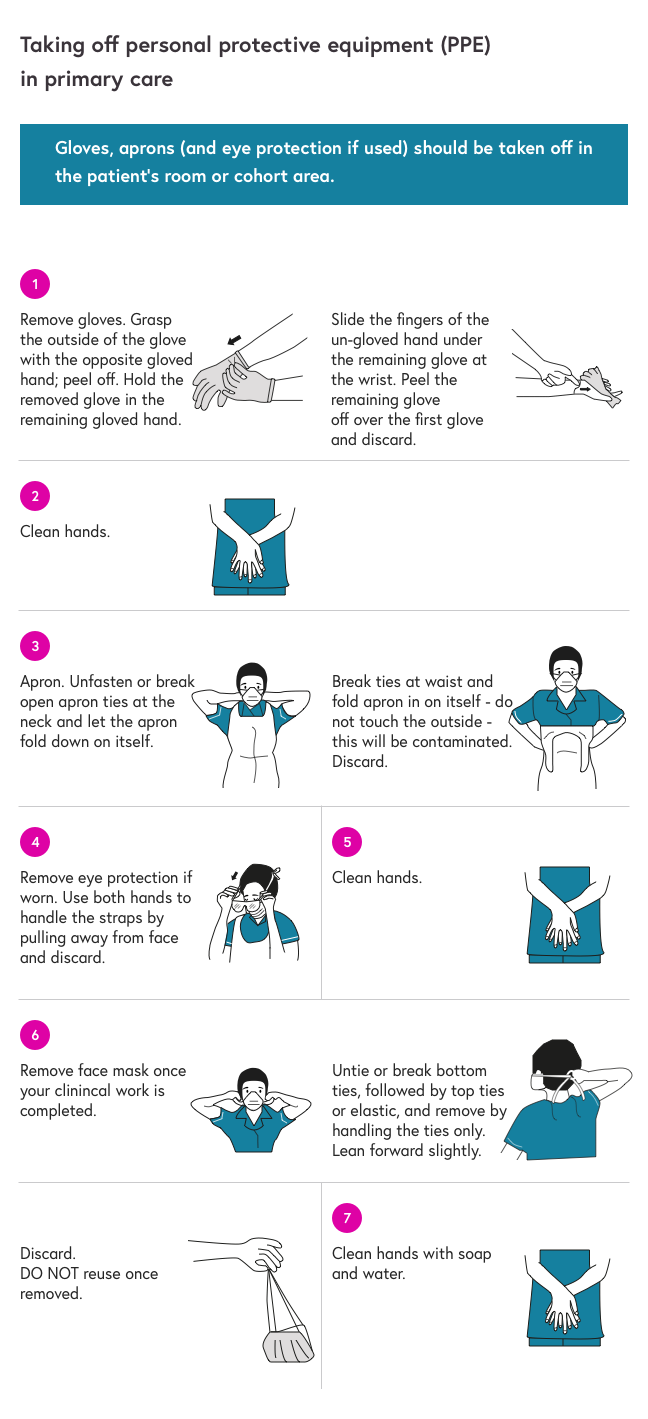 Taking off personal protective equipment (PPE) in primary care

Gloves, aprons (and eye protection if used) should be taken off in the patient's room or cohort area.

1

Remove gloves. Grasp the outside of the glove with the opposite gloved hand; peel off. Hold the removed glove in the remaining gloved hand.

Slide the fingers of the un-gloved hand under the remaining glove at the wrist. Peel the remaining glove off over the first glove and discard.

2

Clean hands.

3

Apron. Unfasten or break open apron ties at the neck and let the apron fold down on itself.

Break ties at waist and fold apron in on itself - do not touch the outside - this will be contaminated. Discard.

4

Remove eye protection if worn. Use both hands to handle the straps by pulling away from face and discard.

5

Clean hands.

6

Remove face mask once your clinincal work is completed.

Untie or break bottom ties, followed by top ties or elastic, and remove by handling the ties only. Lean forward slightly.

Discard.
DO NOT reuse once removed.

7

Clean hands with soap and water.