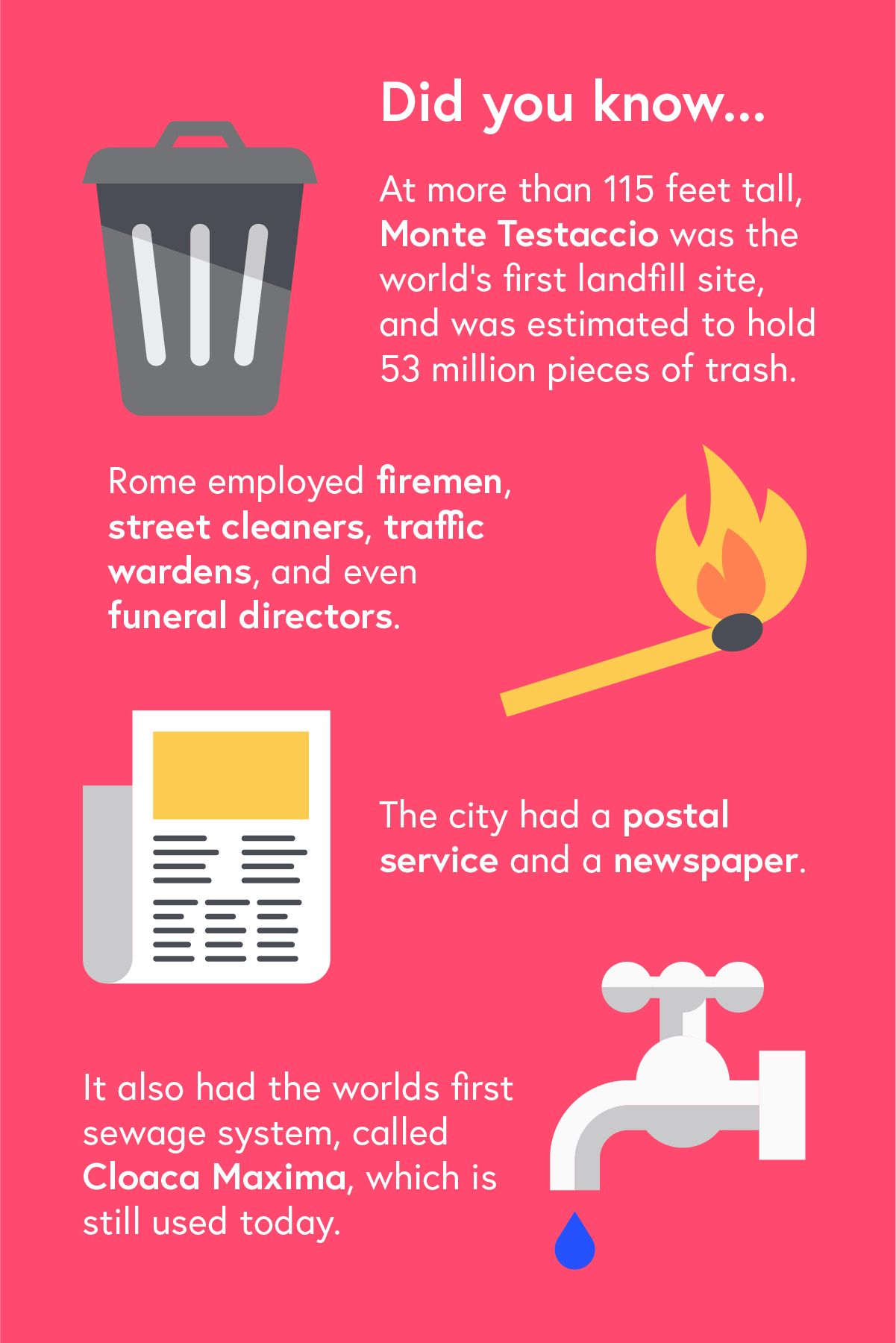 Did you know...

At more than 115 feet tall, Monte Testaccio was the world's first landfill site, and was estimated to hold 53 million pieces of trash.

Rome employed firemen, street cleaners, traffic wardens, and even funeral directors.

The city had a postal service and a newspaper.

It also had the worlds first sewage system, called Cloaca Maxima, which is still used today.